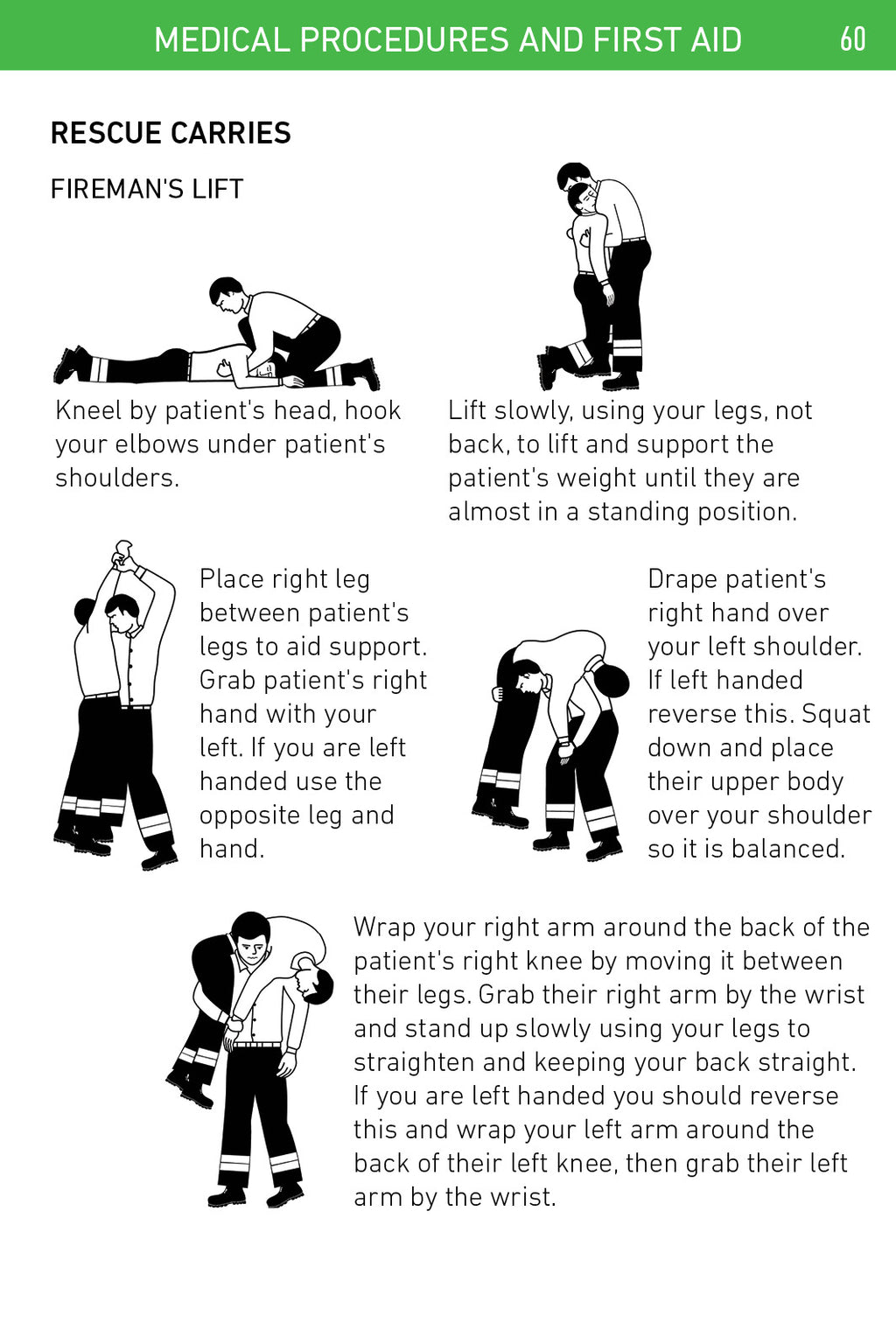 MEDICAL PROCEDURES AND FIRST AID 60

RESCUE CARRIES

FIREMAN'S LIFT

Kneel by patient's head, hook your elbows under patient's shoulders.

Lift slowly, using your legs, not back, to lift and support the patient's weight until they are almost in a standing position.

Place right leg between patient's legs to aid support. Grab patient's right hand with your left. If you are left handed use the opposite leg and hand.

Drape patient's right hand over your left shoulder. If left handed reverse this. Squat down and place their upper body over your shoulder so it is balanced.

Wrap your right arm around the back of the patient's right knee by moving it between their legs. Grab their right arm by the wrist and stand up slowly using your legs to straighten and keeping your back straight. If you are left handed you should reverse this and wrap your left arm around the back of their left knee, then grab their left arm by the wrist.